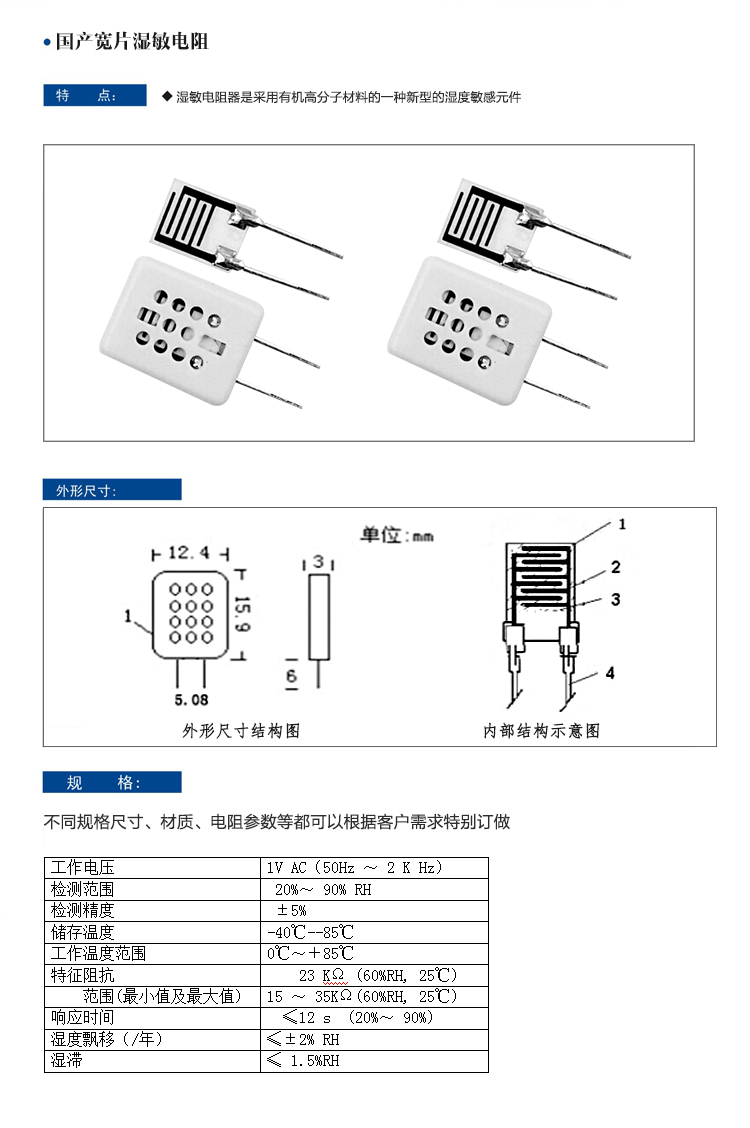 • 国产宽片湿敏电阻

特 点：

◆ 湿敏电阻器是采用有机高分子材料的一种新型的湿度敏感元件

外形尺寸：

单位：mm

12.4

15.9

1

5.08

3

6

外形尺寸结构图

1

2

3

4

内部结构示意图

规 格：

不同规格尺寸、材质、电阻参数等都可以根据客户需求特别订做

| 工作电压 | 1V AC（50Hz ～ 2 K Hz） |
|---|---|
| 检测范围 | 20%～ 90% RH |
| 检测精度 | ±5% |
| 储存温度 | -40℃--85℃ |
| 工作温度范围 | 0℃～+85℃ |
| 特征阻抗 | 23 KΩ （60%RH, 25℃） |
| 范围(最小值及最大值) | 15 ～ 35KΩ（60%RH, 25℃） |
| 响应时间 | ≤12 s （20%～ 90%） |
| 湿度飘移（/年） | ≤±2% RH |
| 湿滞 | ≤ 1.5%RH |